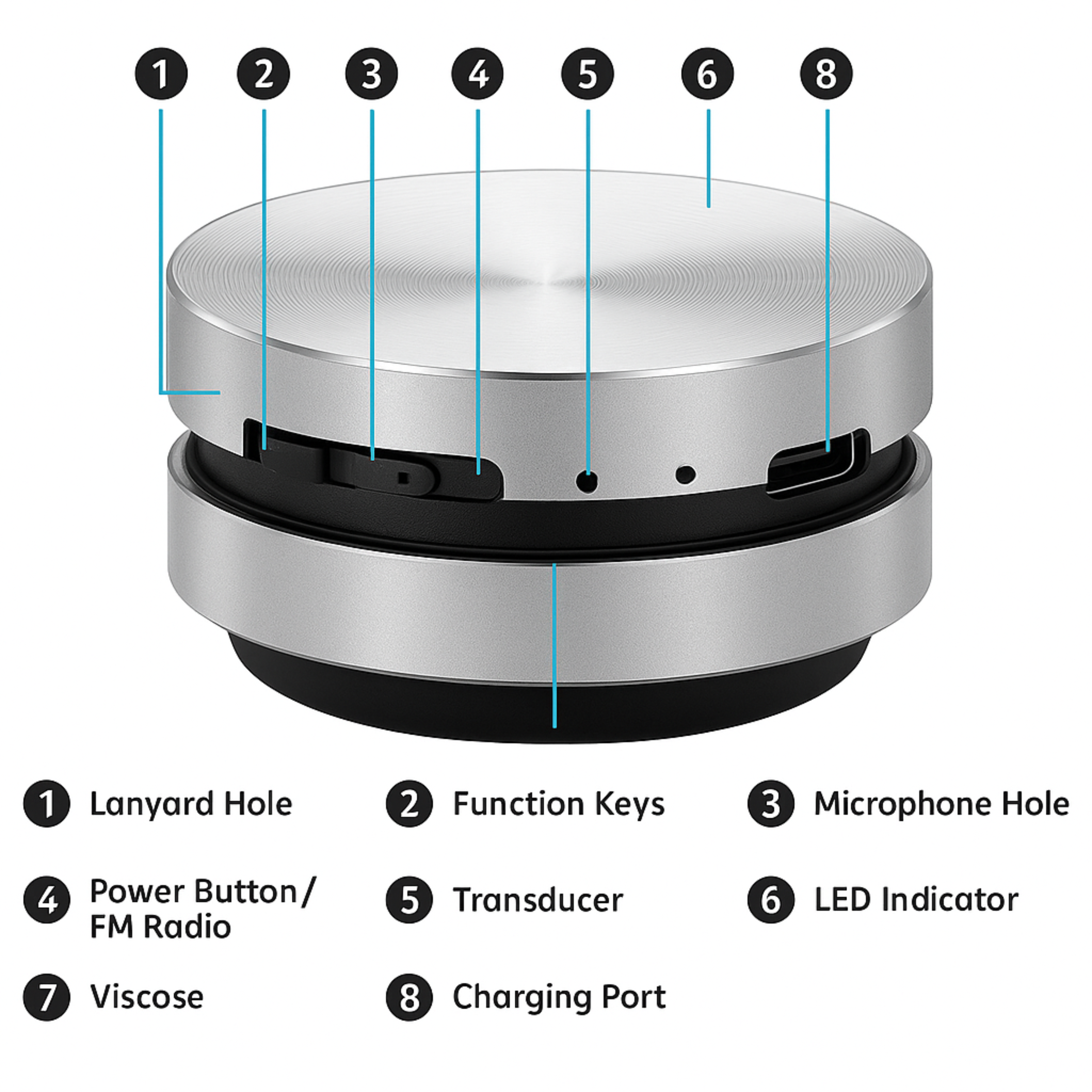 1 2 3 4 5 6 8

1 Lanyard Hole

2 Function Keys

3 Microphone Hole

4 Power Button/ FM Radio

5 Transducer

6 LED Indicator

7 Viscose

8 Charging Port