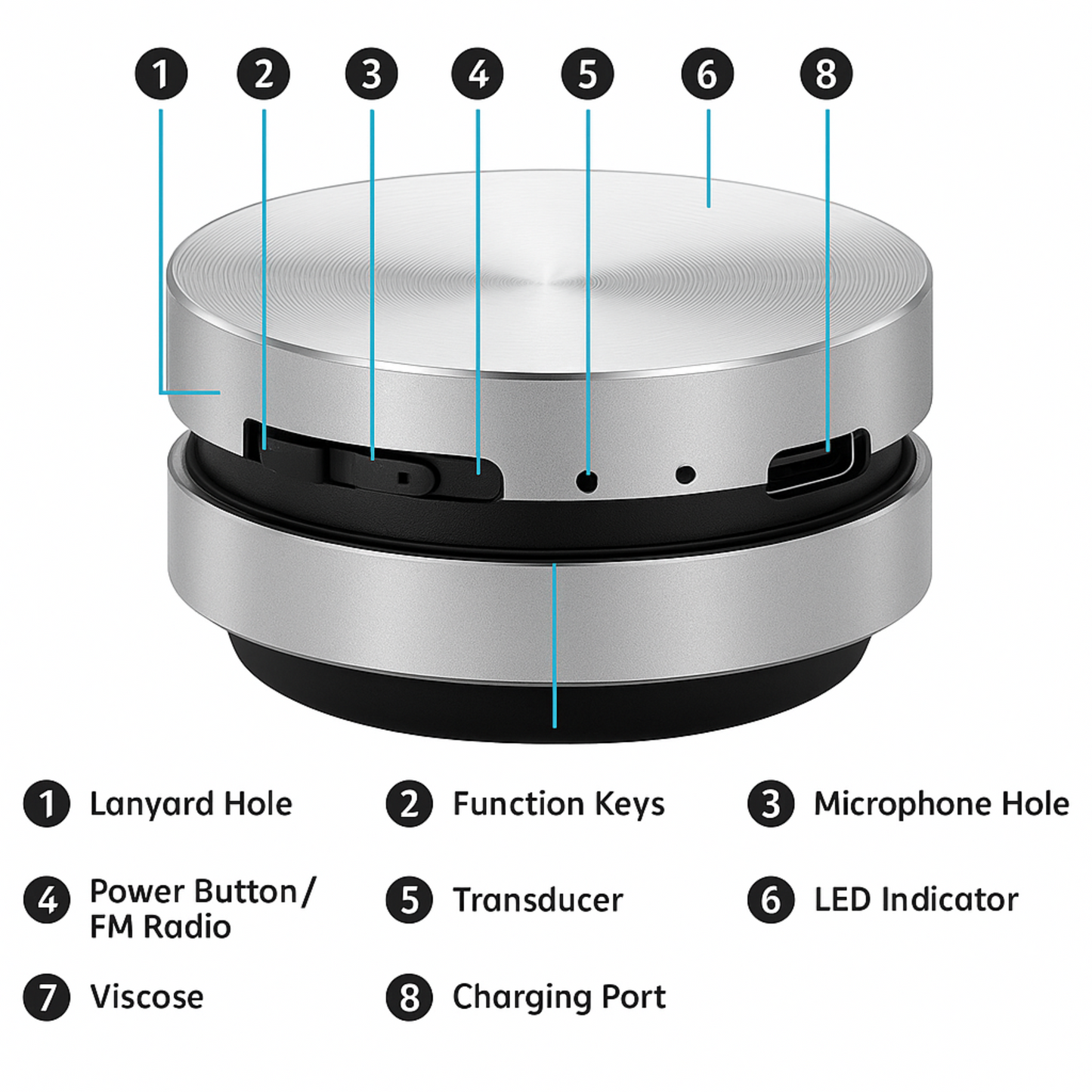 1 2 3 4 5 6 8

1 Lanyard Hole
2 Function Keys
3 Microphone Hole
4 Power Button / FM Radio
5 Transducer
6 LED Indicator
7 Viscose
8 Charging Port